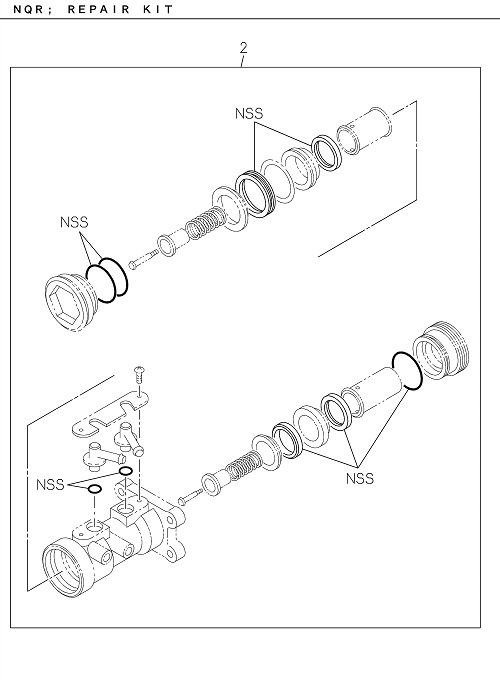 NQR; REPAIR KIT

2

NSS

NSS

NSS

NSS